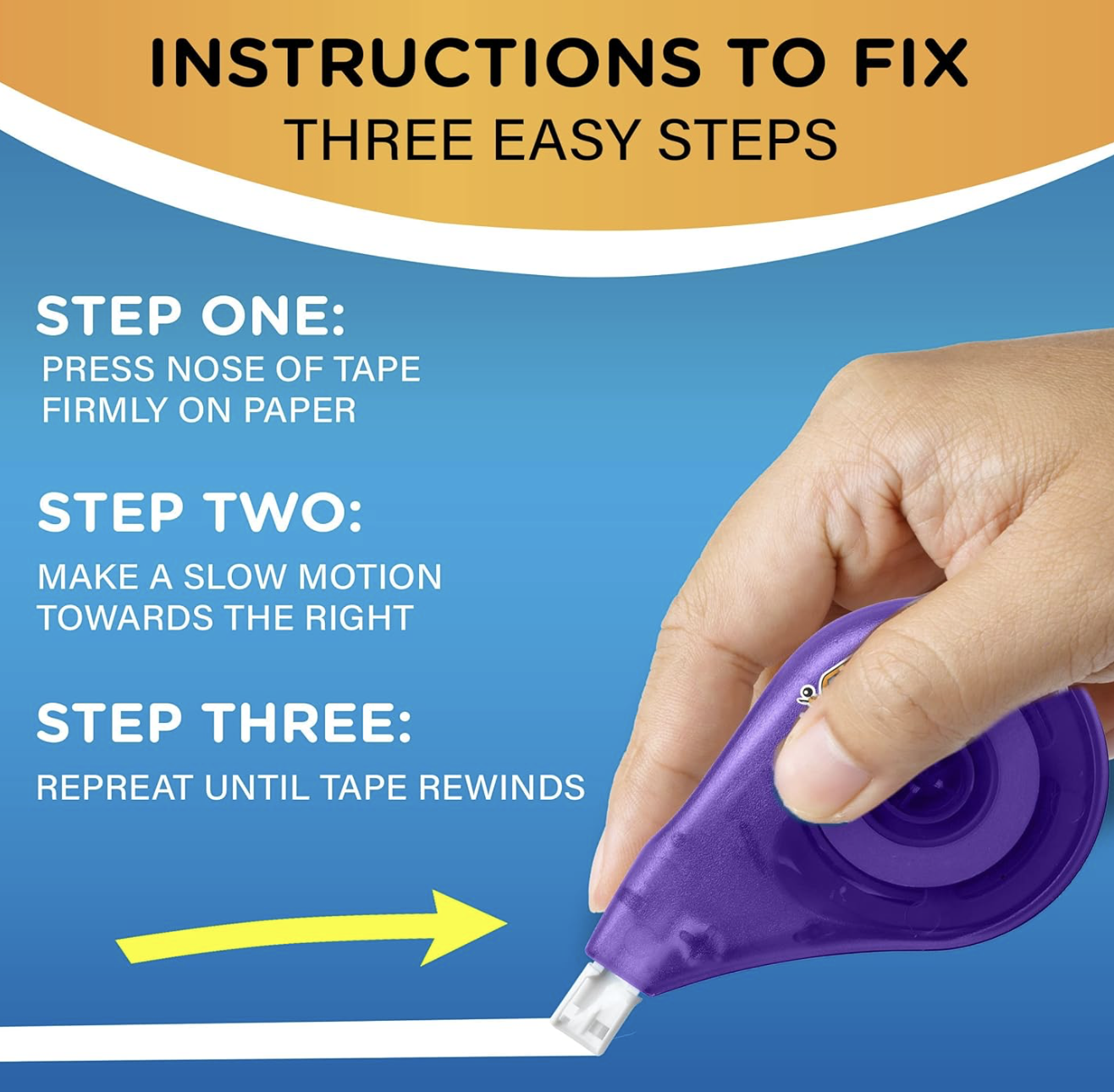 INSTRUCTIONS TO FIX
THREE EASY STEPS

STEP ONE:
PRESS NOSE OF TAPE FIRMLY ON PAPER

STEP TWO:
MAKE A SLOW MOTION TOWARDS THE RIGHT

STEP THREE:
REPREAT UNTIL TAPE REWINDS